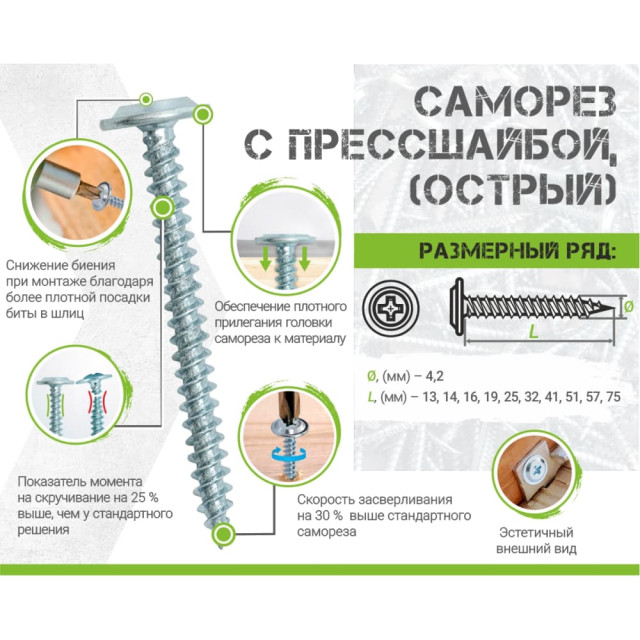 САМОРЕЗ С ПРЕССШАЙБОЙ, (ОСТРЫЙ)

РАЗМЕРНЫЙ РЯД:

Ø

L

Ø, (мм) – 4,2
L, (мм) – 13, 14, 16, 19, 25, 32, 41, 51, 57, 75

Снижение биения при монтаже благодаря более плотной посадки биты в шлиц

Обеспечение плотного прилегания головки самореза к материалу

Показатель момента на скручивание на 25 % выше, чем у стандартного решения

Скорость засверливания на 30 % выше стандартного самореза

Эстетичный внешний вид