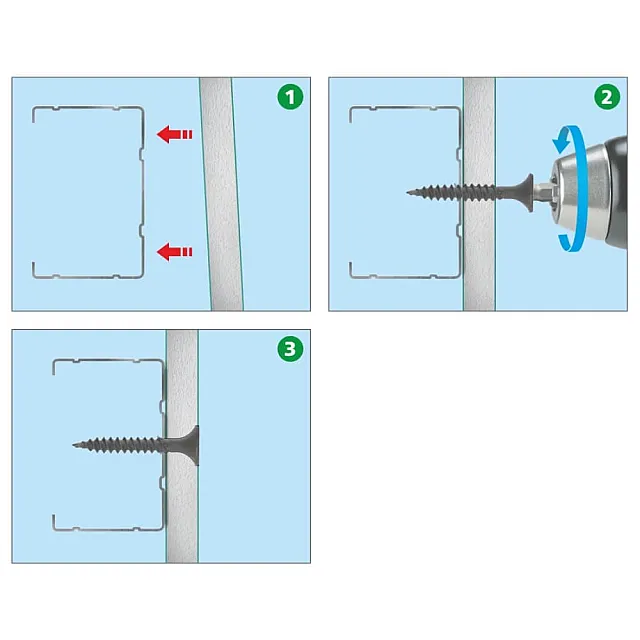 1

2

3