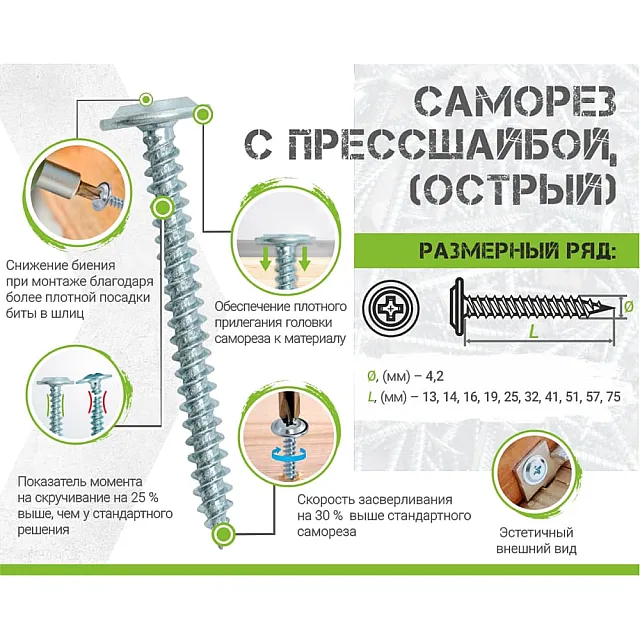 САМОРЕЗ С ПРЕССШАЙБОЙ, (ОСТРЫЙ)

РАЗМЕРНЫЙ РЯД:

Ø

L

Ø, (мм) – 4,2

L, (мм) – 13, 14, 16, 19, 25, 32, 41, 51, 57, 75

Снижение биения при монтаже благодаря более плотной посадки биты в шлиц

Обеспечение плотного прилегания головки самореза к материалу

Показатель момента на скручивание на 25 % выше, чем у стандартного решения

Скорость засверливания на 30 % выше стандартного самореза

Эстетичный внешний вид